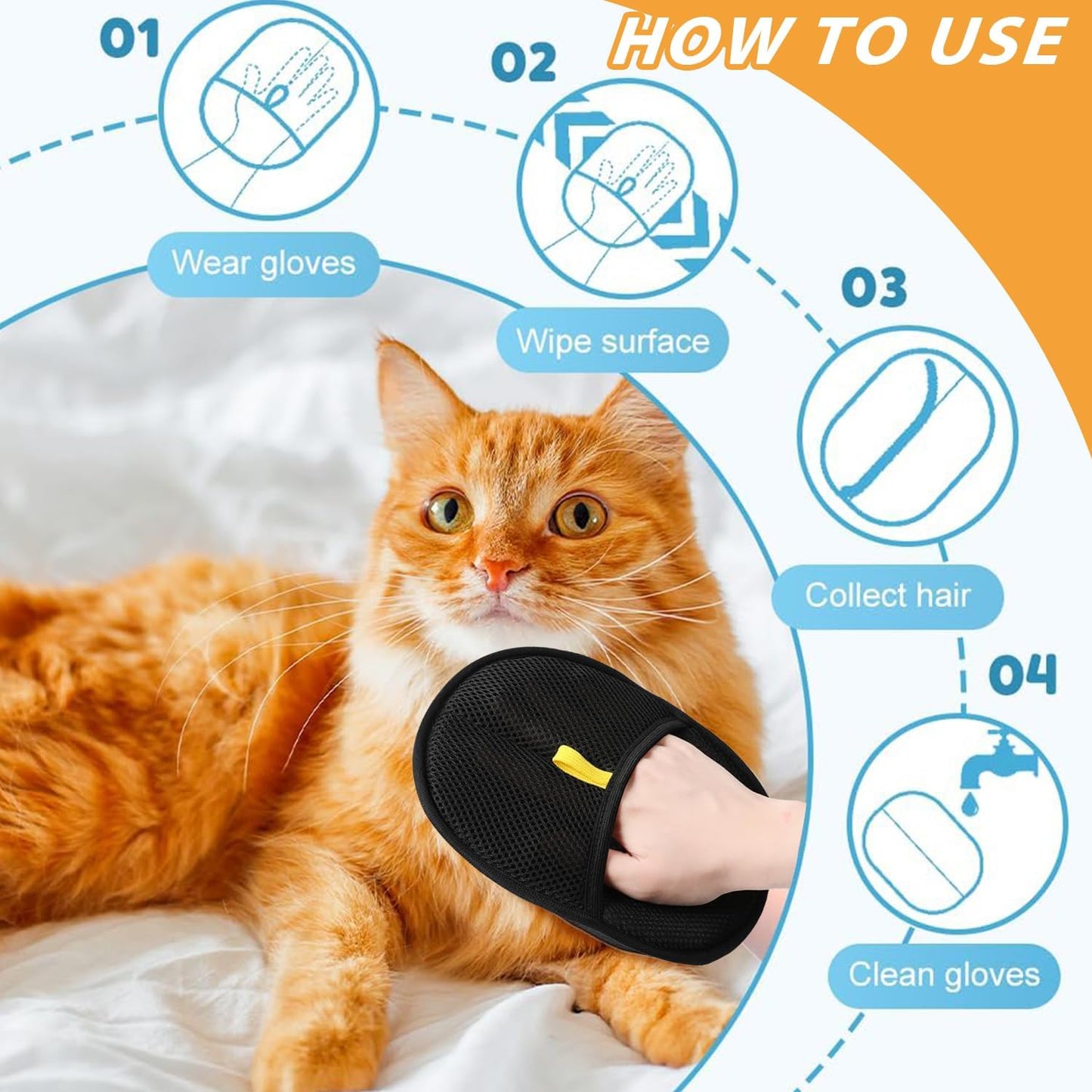 HOW TO USE

01

Wear gloves

02

Wipe surface

03

Collect hair

04

Clean gloves